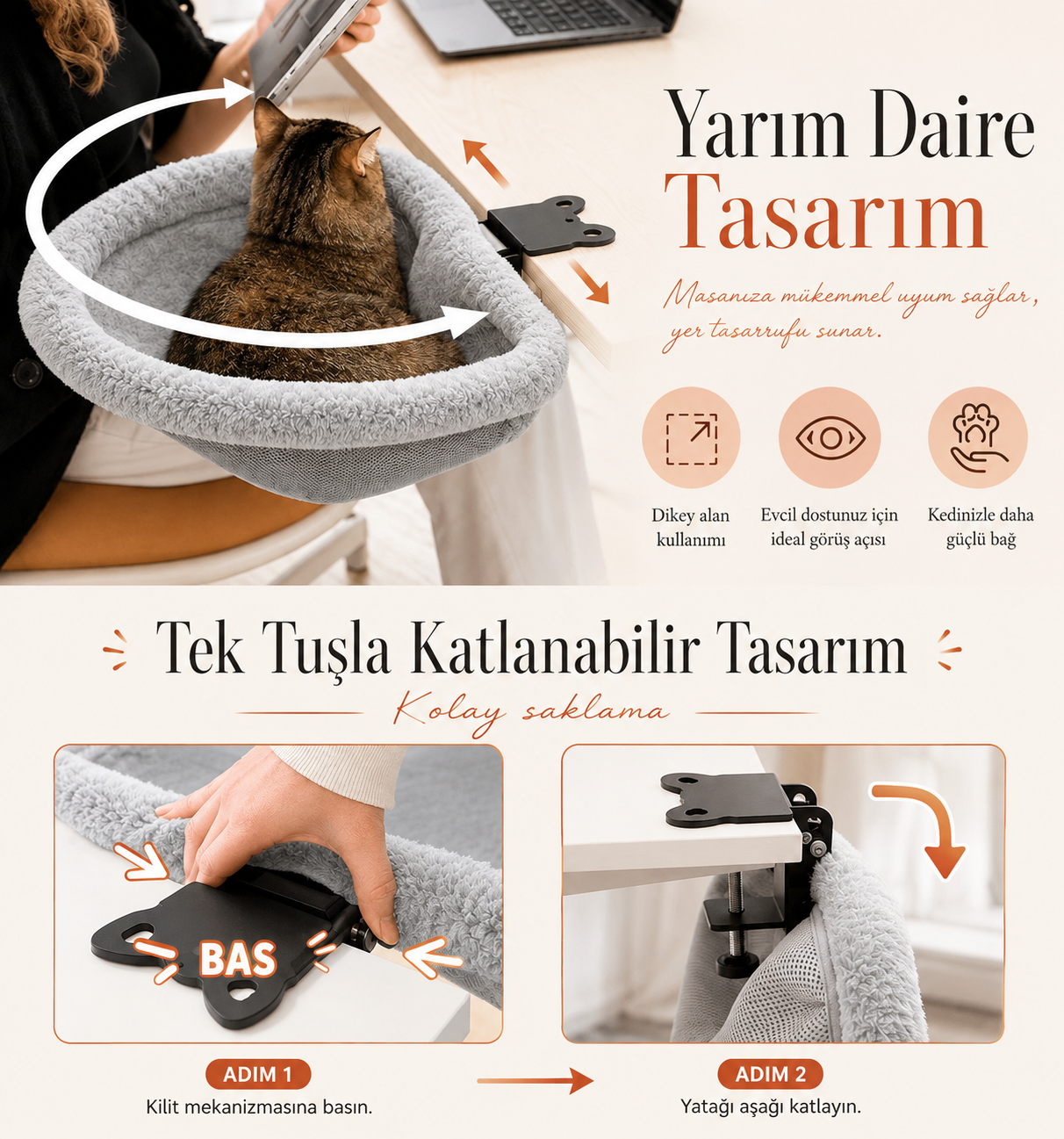 Yarım Daire
Tasarım

Masanıza mükemmel uyum sağlar, yer tasarrufu sunar.

Dikey alan kullanımı

Evcil dostunuz için ideal görüş açısı

Kedinizle daha güçlü bağ

Tek Tuşla Katlanabilir Tasarım

Kolay saklama

BAS

ADIM 1
Kilit mekanizmasına basın.

ADIM 2
Yatağı aşağı katlayın.